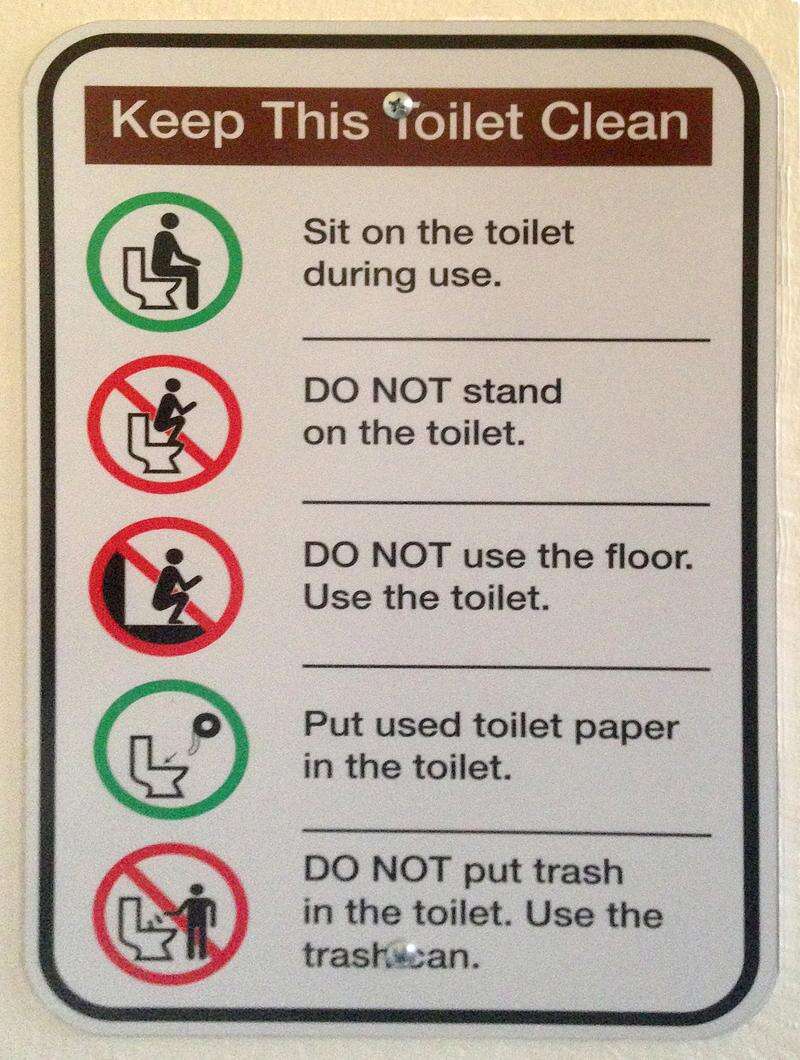 Keep This Toilet Clean

Sit on the toilet during use.

DO NOT stand on the toilet.

DO NOT use the floor. Use the toilet.

Put used toilet paper in the toilet.

DO NOT put trash in the toilet. Use the trash can.